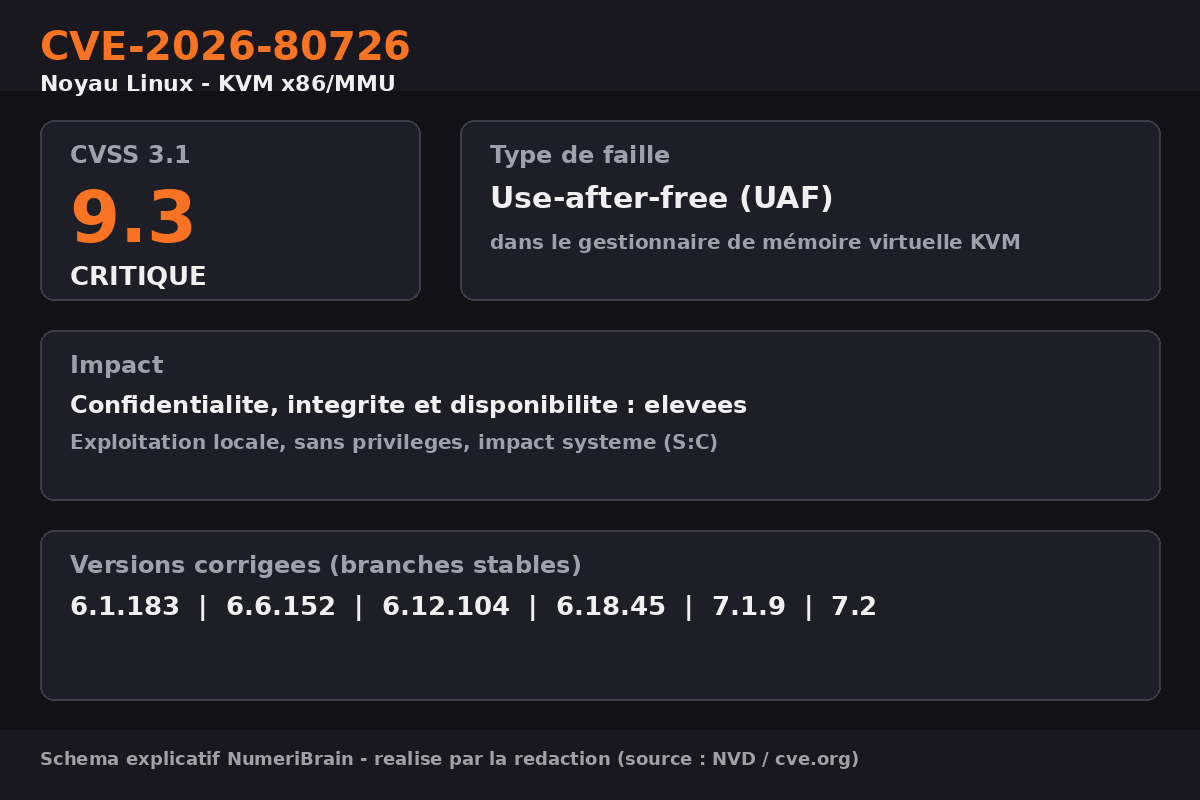 CVE-2026-80726
Noyau Linux - KVM x86/MMU

CVSS 3.1
9.3
CRITIQUE

Type de faille
Use-after-free (UAF)
dans le gestionnaire de mémoire virtuelle KVM

Impact
Confidentialite, integrite et disponibilite : elevees
Exploitation locale, sans privileges, impact systeme (S:C)

Versions corrigees (branches stables)
6.1.183 | 6.6.152 | 6.12.104 | 6.18.45 | 7.1.9 | 7.2

Schema explicatif NumeriBrain - realise par la redaction (source : NVD / cve.org)